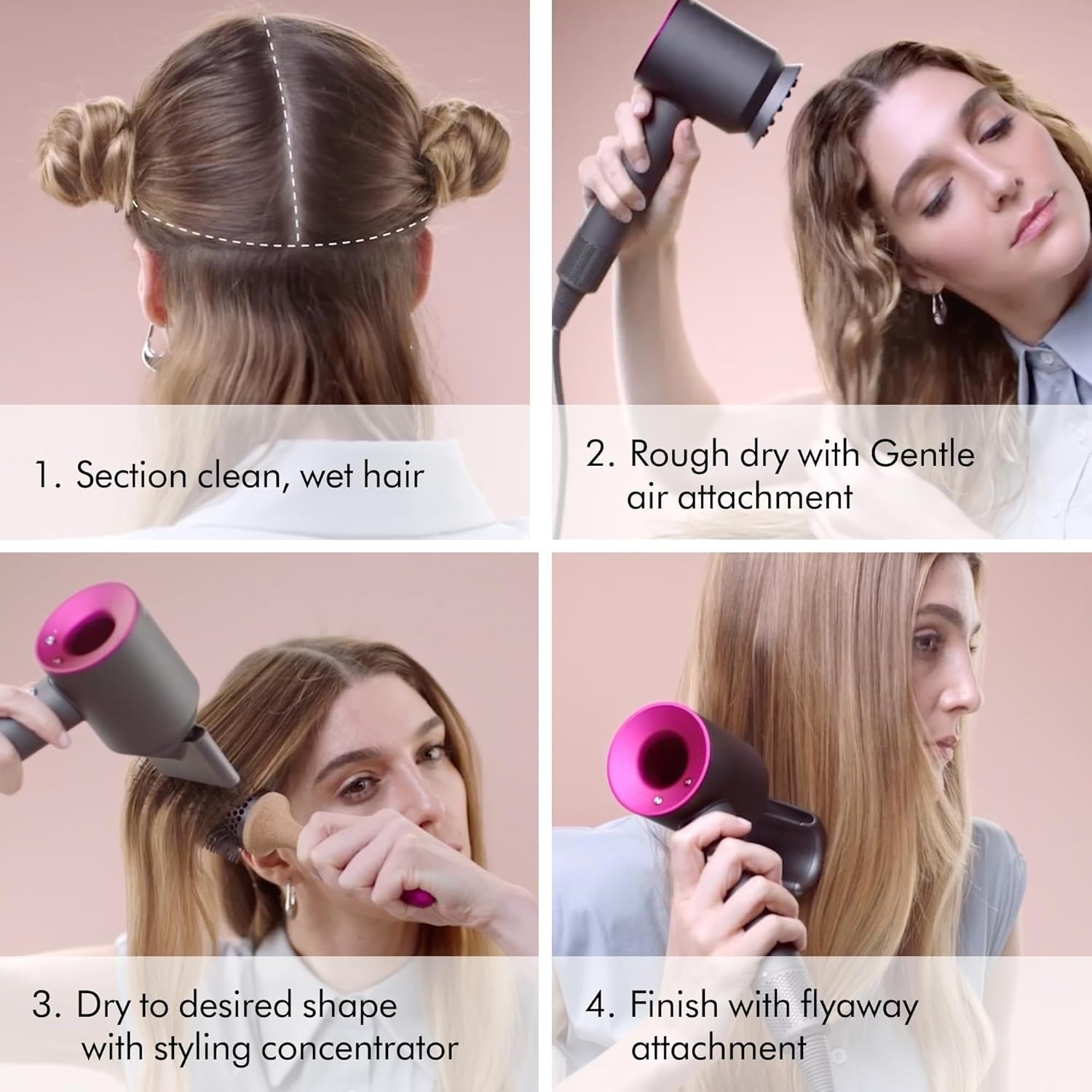 1. Section clean, wet hair

2. Rough dry with Gentle air attachment

3. Dry to desired shape with styling concentrator

4. Finish with flyaway attachment