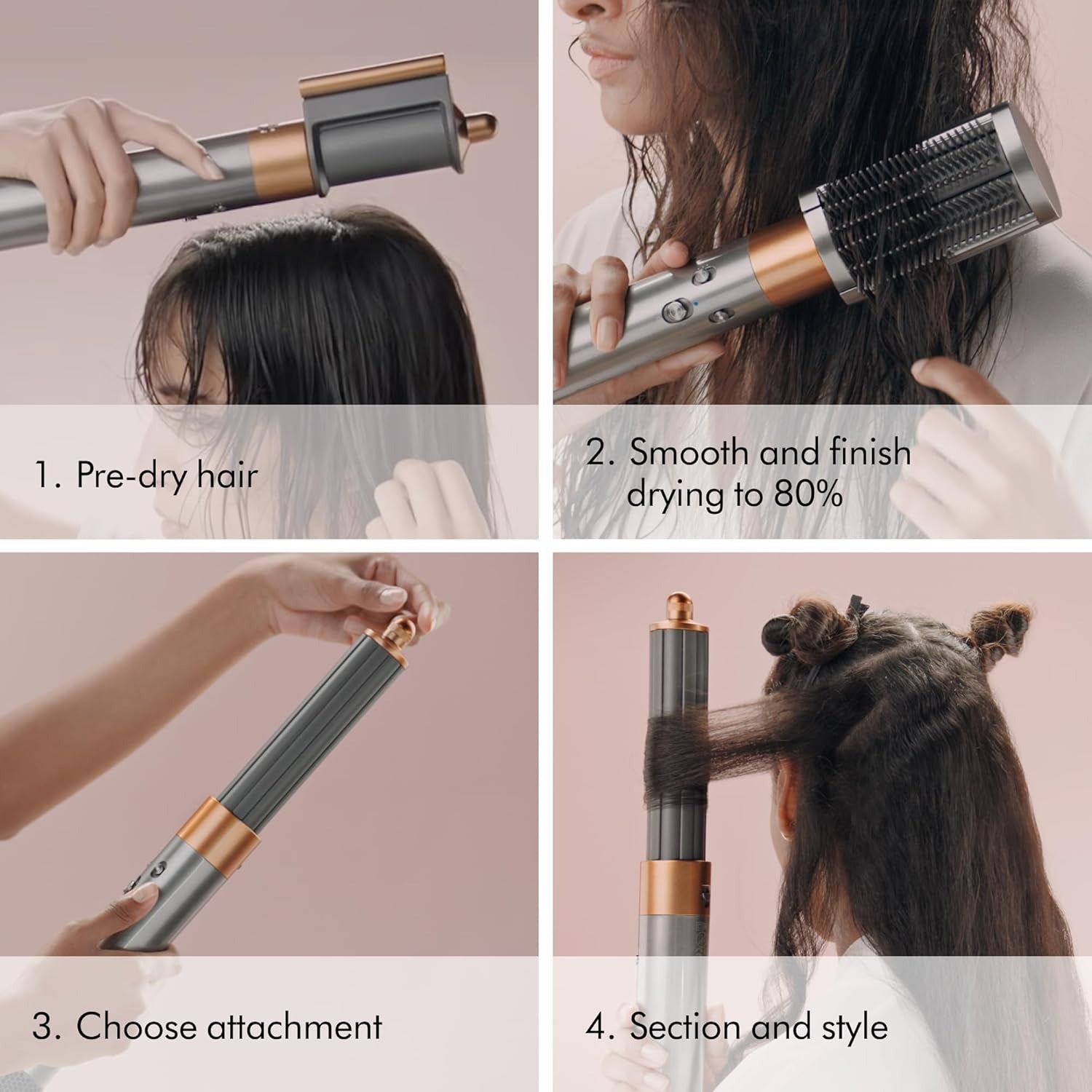 1. Pre-dry hair

2. Smooth and finish drying to 80%

3. Choose attachment

4. Section and style