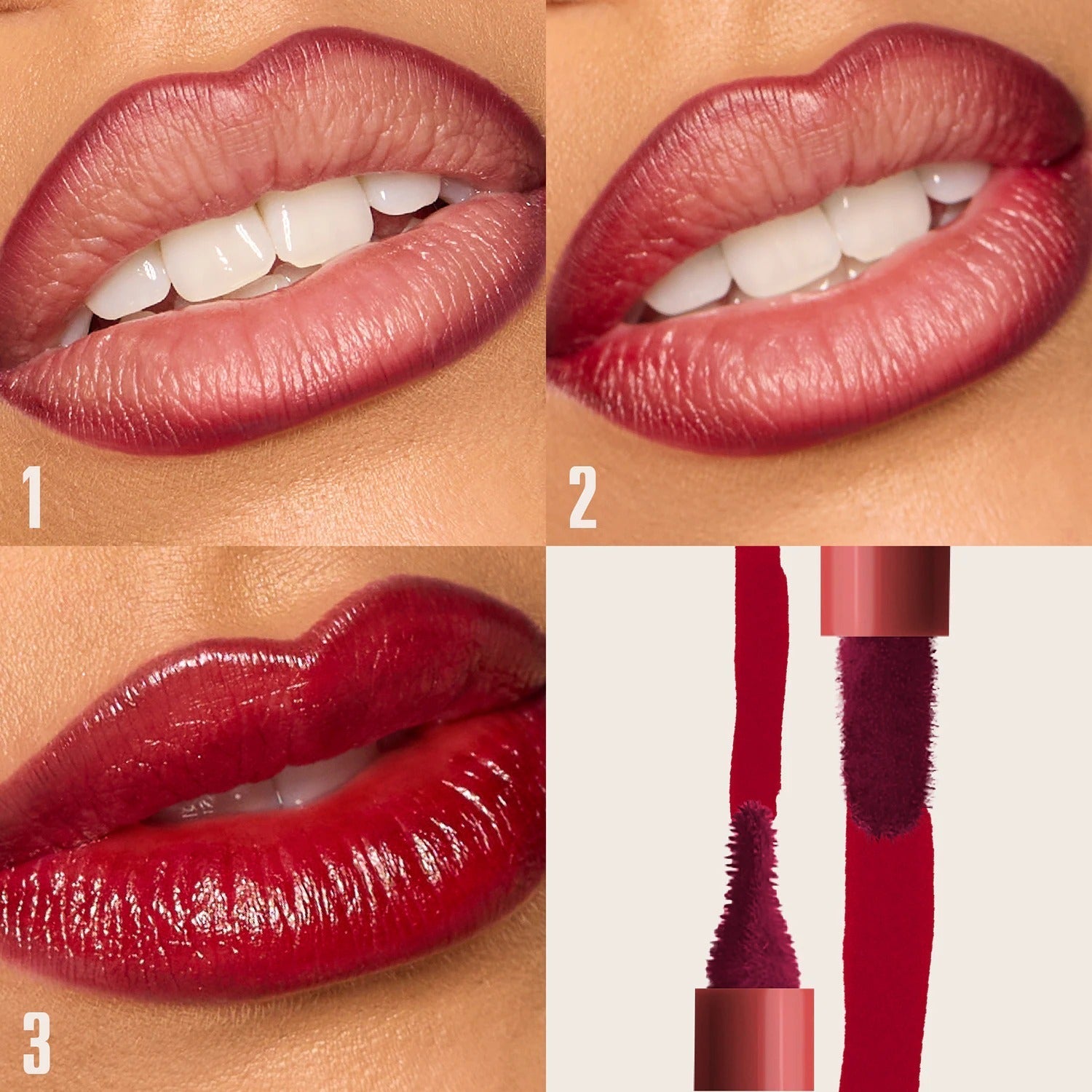 1

2

3