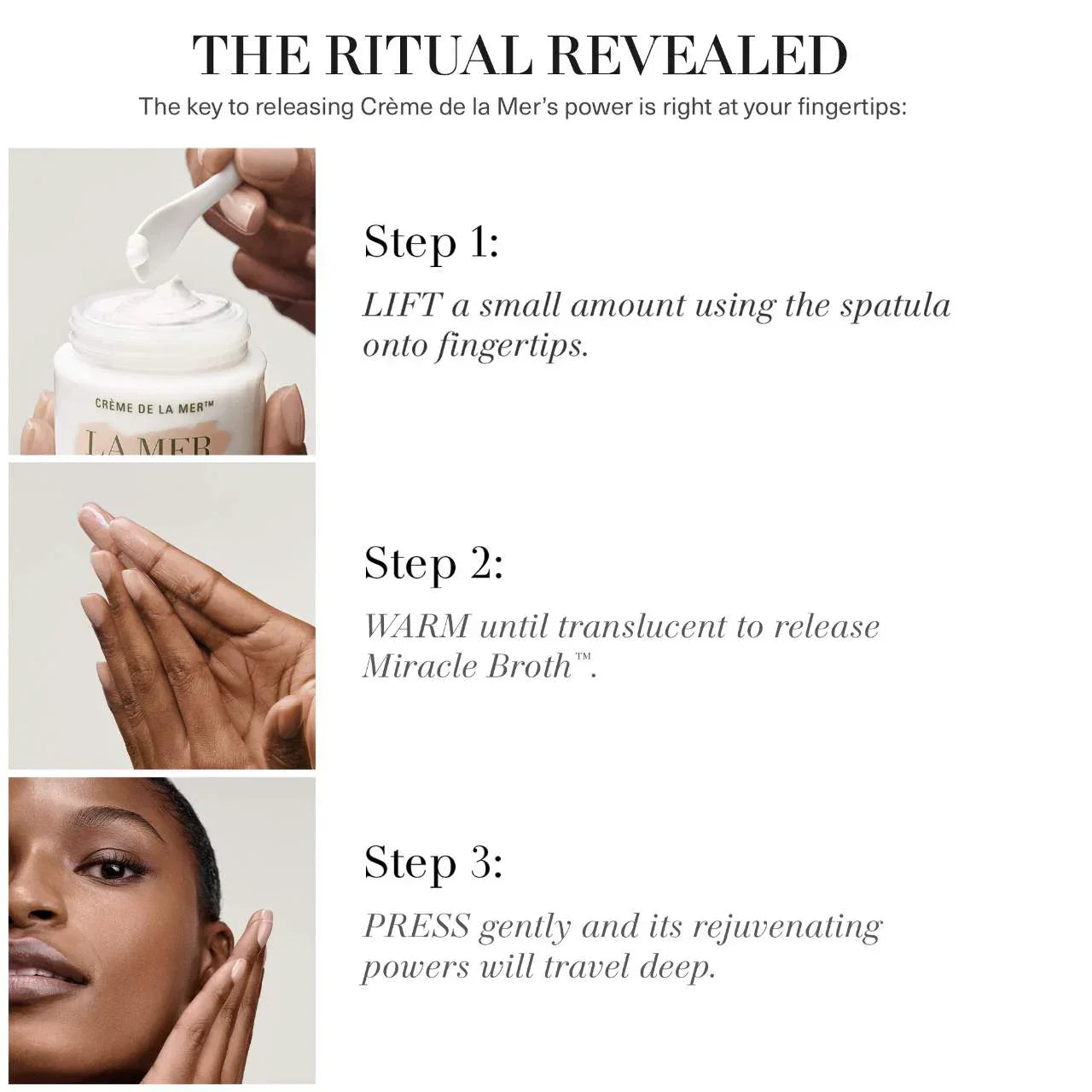 THE RITUAL REVEALED

The key to releasing Crème de la Mer's power is right at your fingertips:

CRÈME DE LA MER™

LA MER

Step 1:

LIFT a small amount using the spatula onto fingertips.

Step 2:

WARM until translucent to release Miracle Broth™.

Step 3:

PRESS gently and its rejuvenating powers will travel deep.