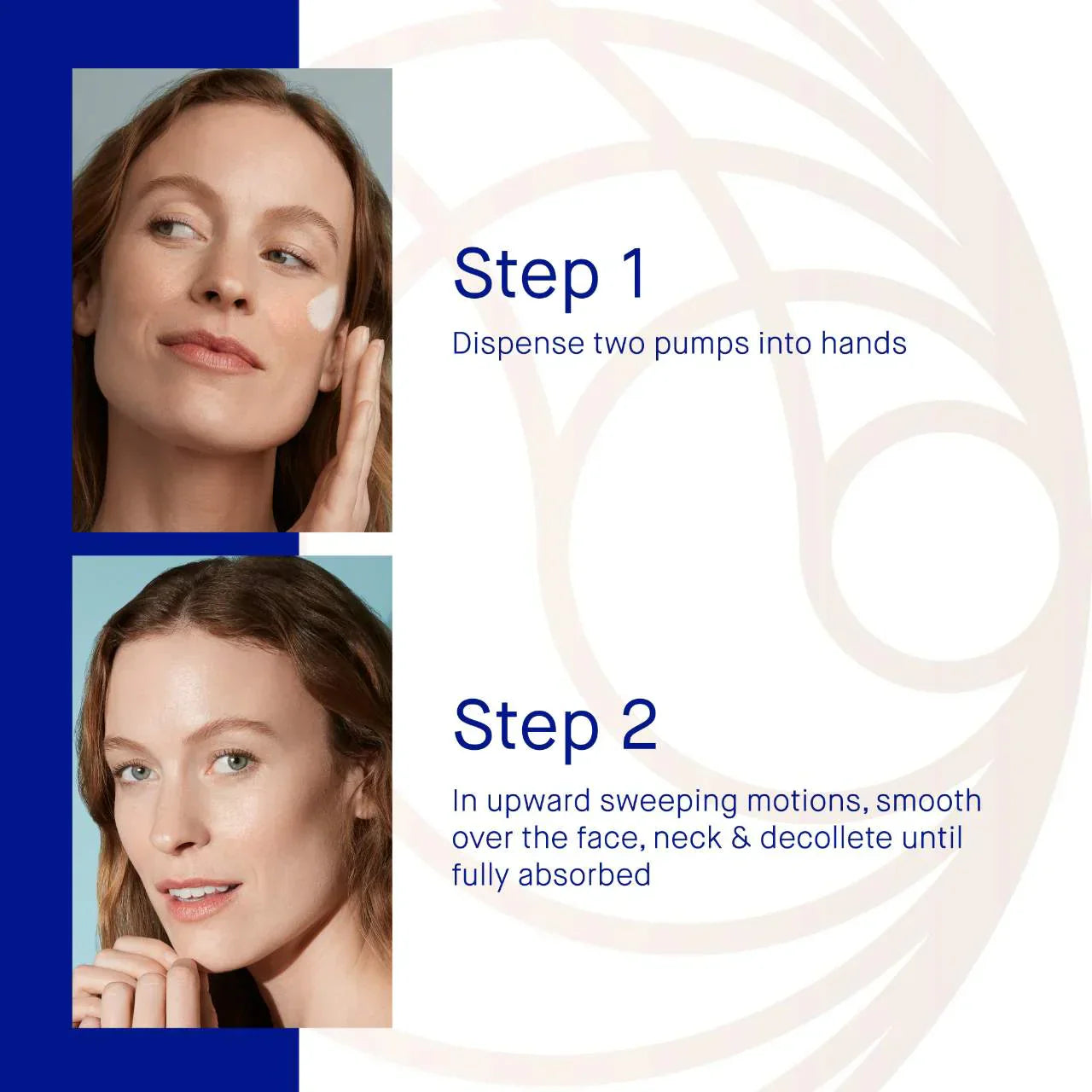 Step 1

Dispense two pumps into hands

Step 2

In upward sweeping motions, smooth over the face, neck & decollete until fully absorbed