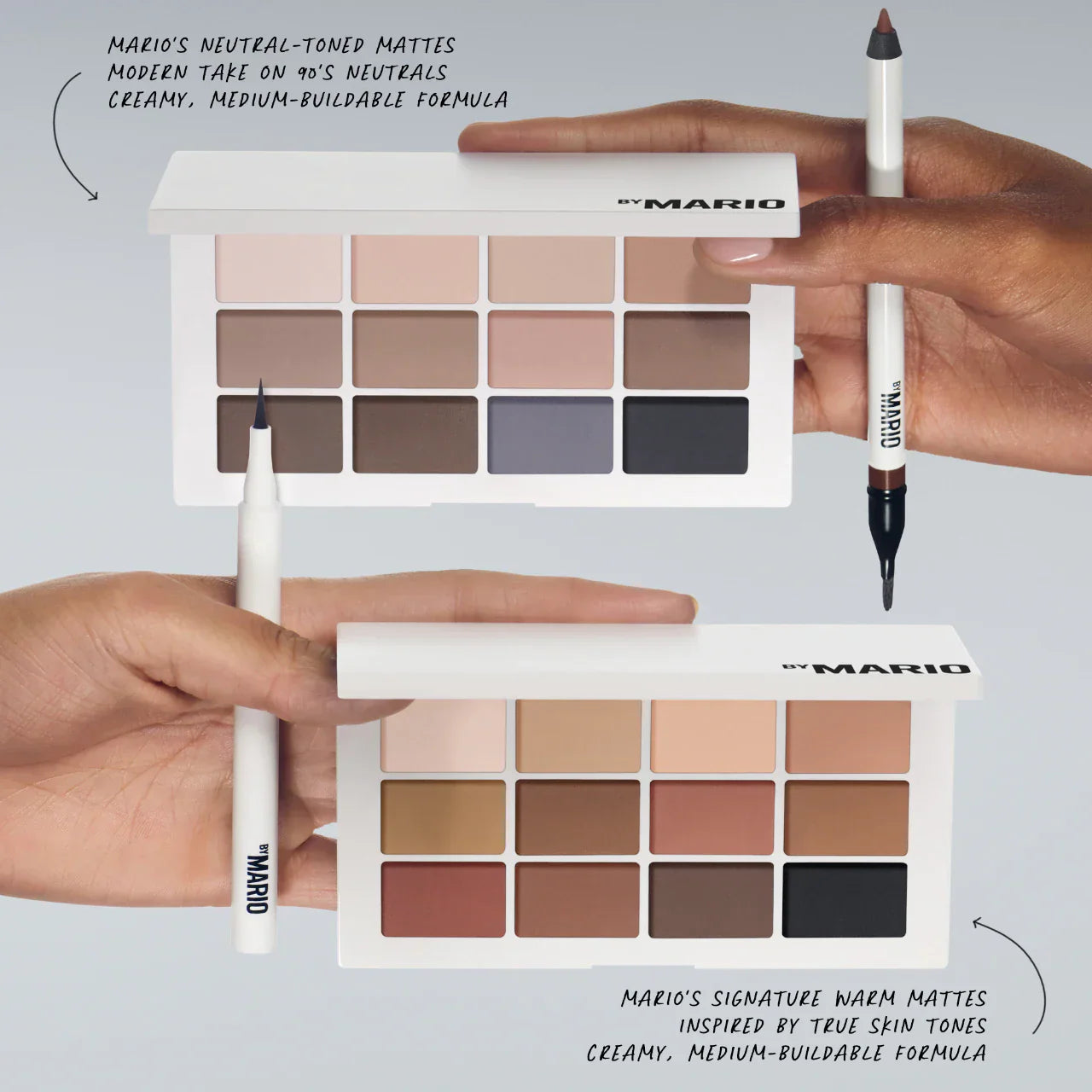 MARIO'S NEUTRAL-TONED MATTES
MODERN TAKE ON 90'S NEUTRALS
CREAMY, MEDIUM-BUILDABLE FORMULA

BY MARIO

BY MARIO

BY MARIO

BY MARIO

MARIO'S SIGNATURE WARM MATTES
INSPIRED BY TRUE SKIN TONES
CREAMY, MEDIUM-BUILDABLE FORMULA